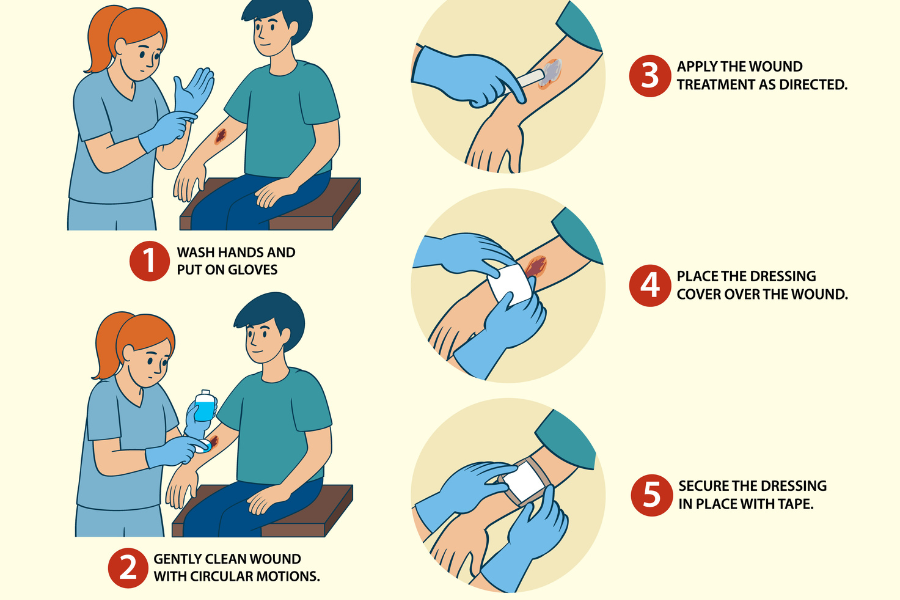 1 WASH HANDS AND PUT ON GLOVES

2 GENTLY CLEAN WOUND WITH CIRCULAR MOTIONS.

3 APPLY THE WOUND TREATMENT AS DIRECTED.

4 PLACE THE DRESSING COVER OVER THE WOUND.

5 SECURE THE DRESSING IN PLACE WITH TAPE.